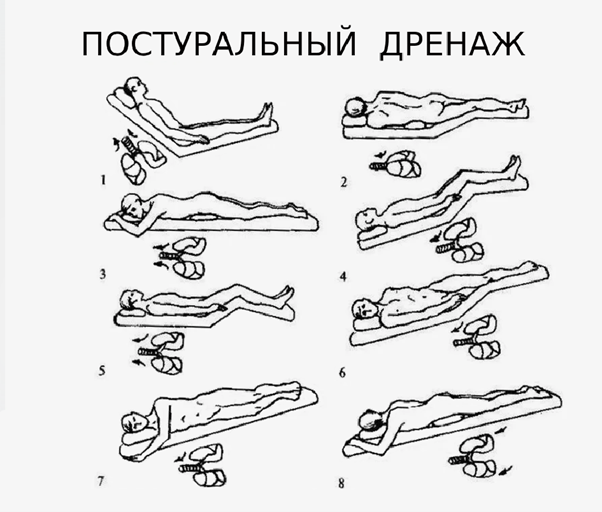 ПОСТУРАЛЬНЫЙ ДРЕНАЖ

1

2

3

4

5

6

7

8